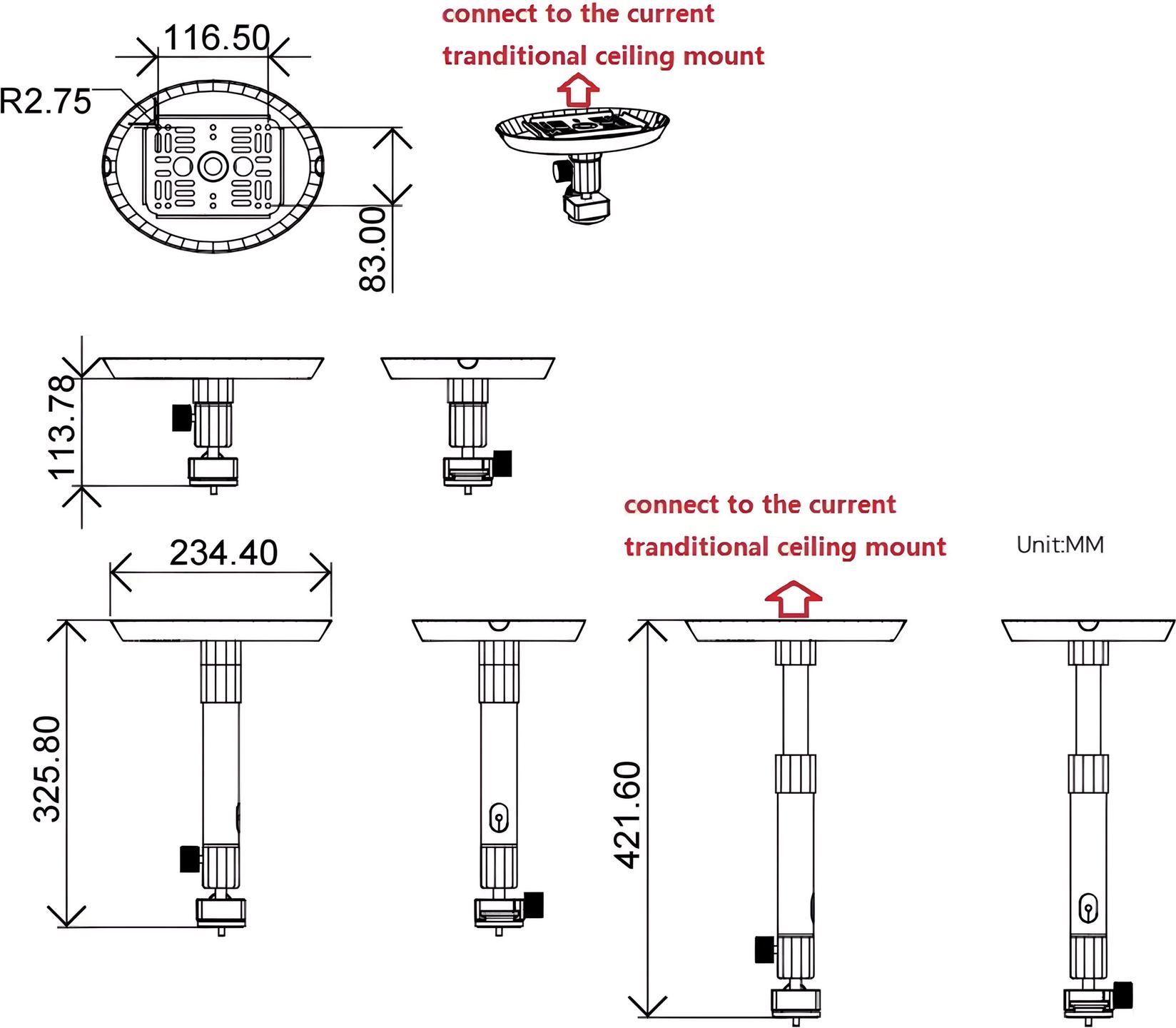 116.50
R2.75
83.00

connect to the current
tranditional ceiling mount

113.78

234.40
325.80

connect to the current
tranditional ceiling mount

Unit:MM

421.60