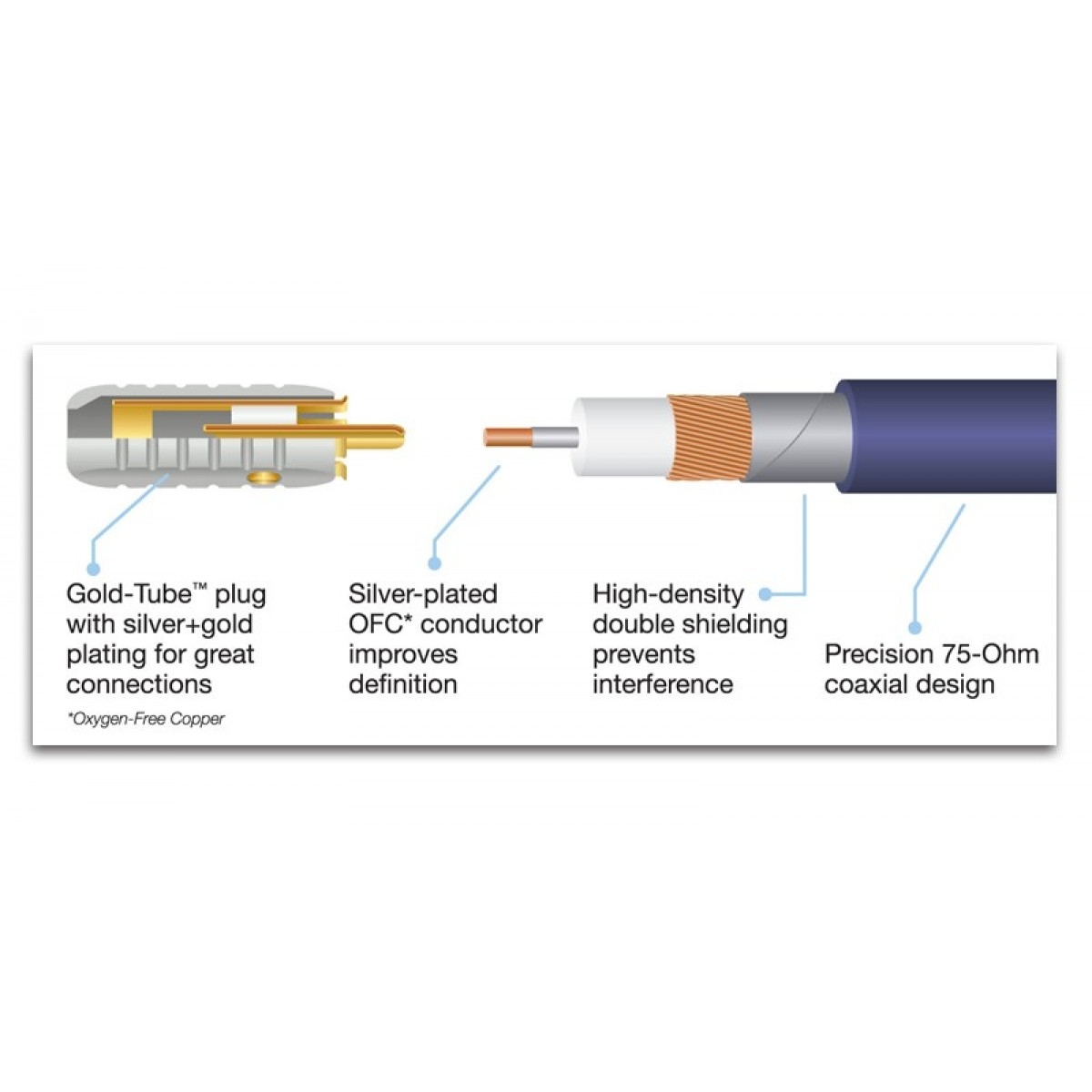 Gold-Tube™ plug with silver+gold plating for great connections

*Oxygen-Free Copper

Silver-plated OFC* conductor improves definition

High-density double shielding prevents interference

Precision 75-Ohm coaxial design