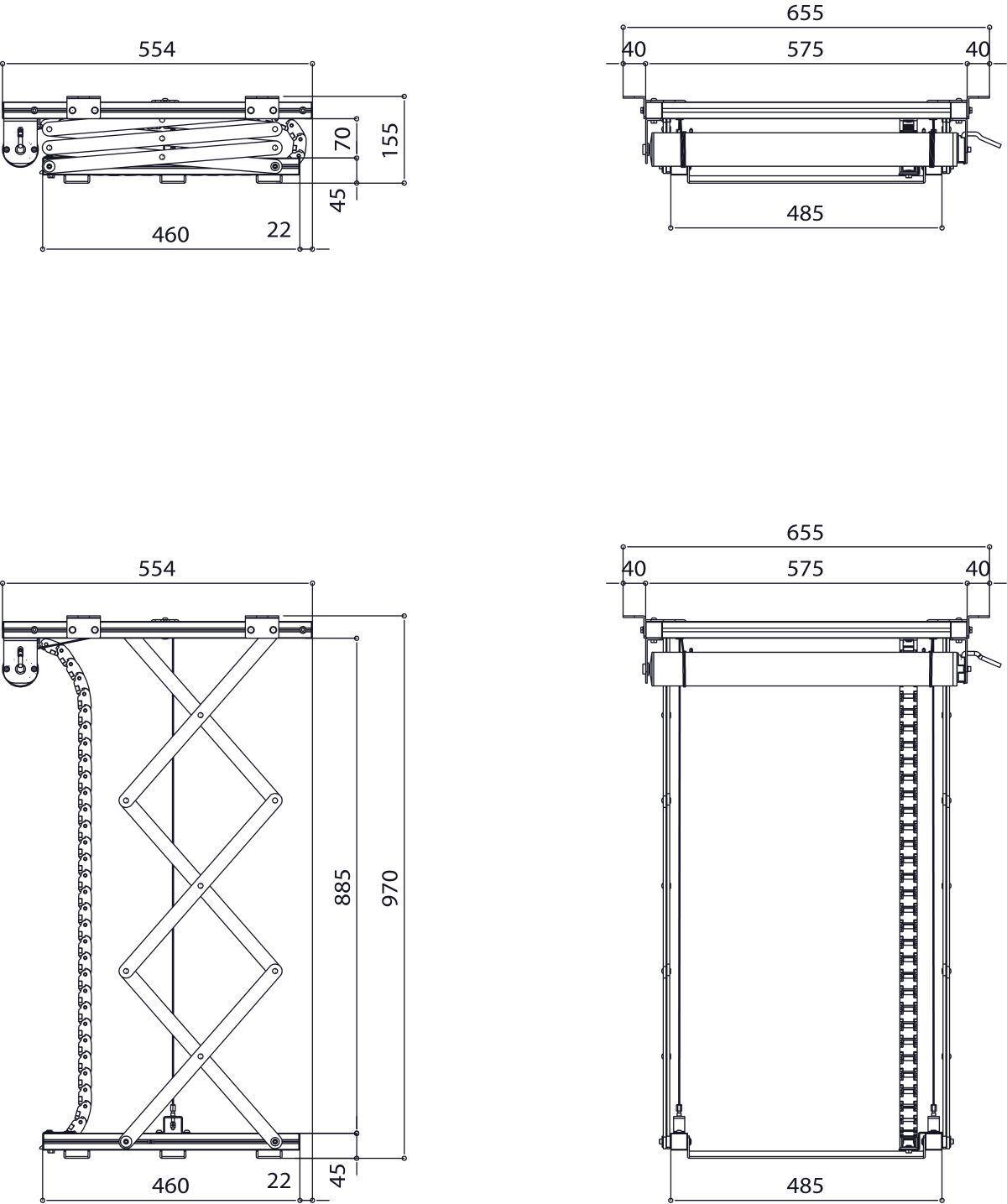 554

70

155

45

460

22

655

40

575

40

485

554

885

970

45

460

22

655

40

575

40

485