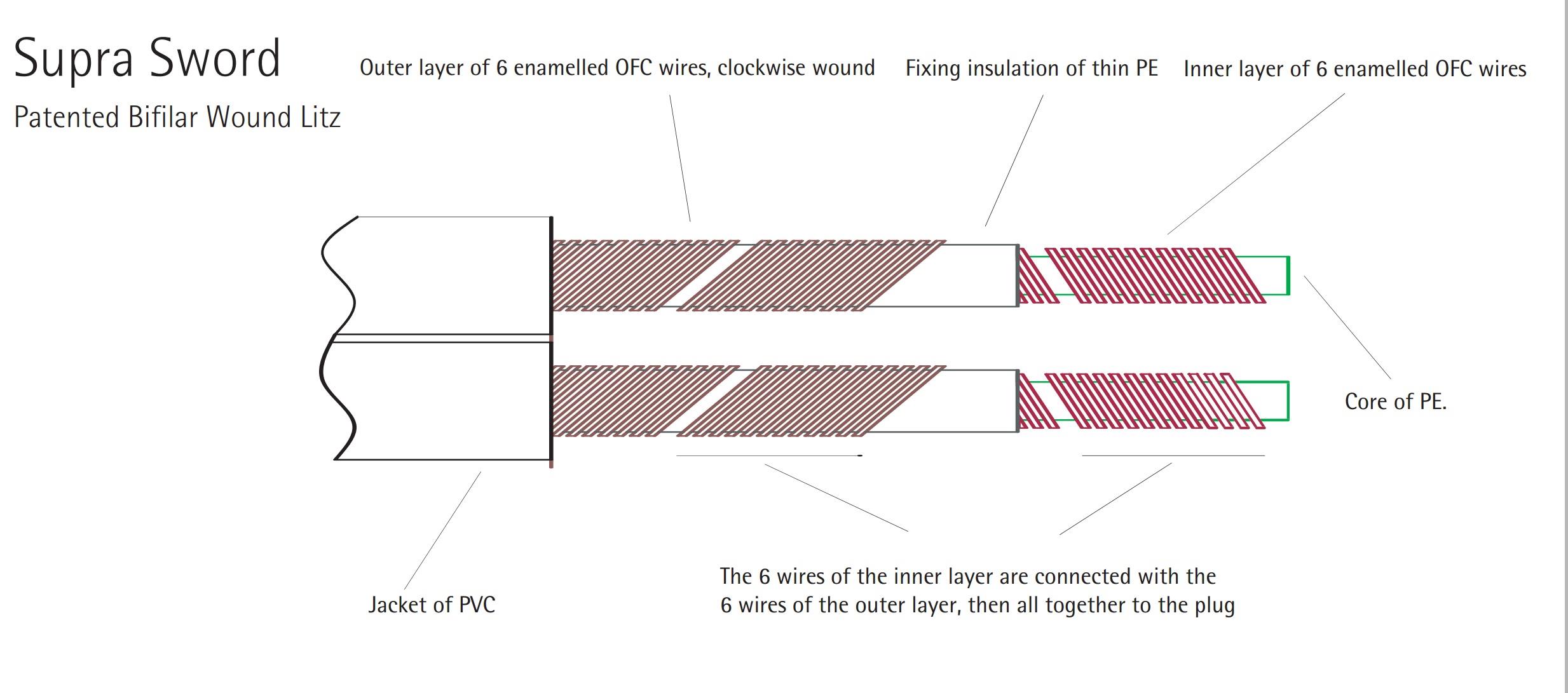 Supra Sword

Patented Bifilar Wound Litz

Outer layer of 6 enamelled OFC wires, clockwise wound

Fixing insulation of thin PE

Inner layer of 6 enamelled OFC wires

Core of PE.

Jacket of PVC

The 6 wires of the inner layer are connected with the 6 wires of the outer layer, then all together to the plug